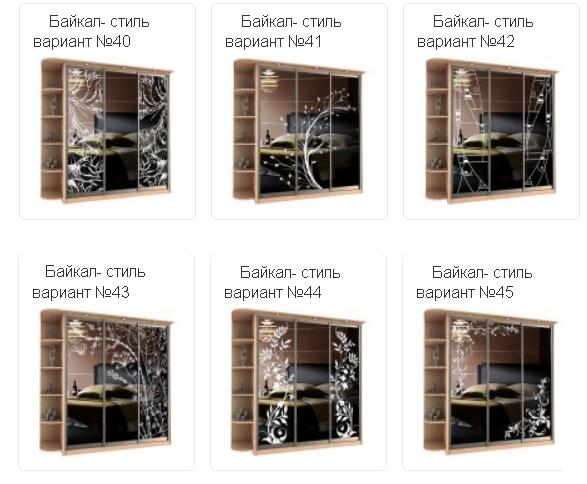 Байкал- стиль вариант №40

Байкал- стиль вариант №41

Байкал- стиль вариант №42

Байкал- стиль вариант №43

Байкал- стиль вариант №44

Байкал- стиль вариант №45